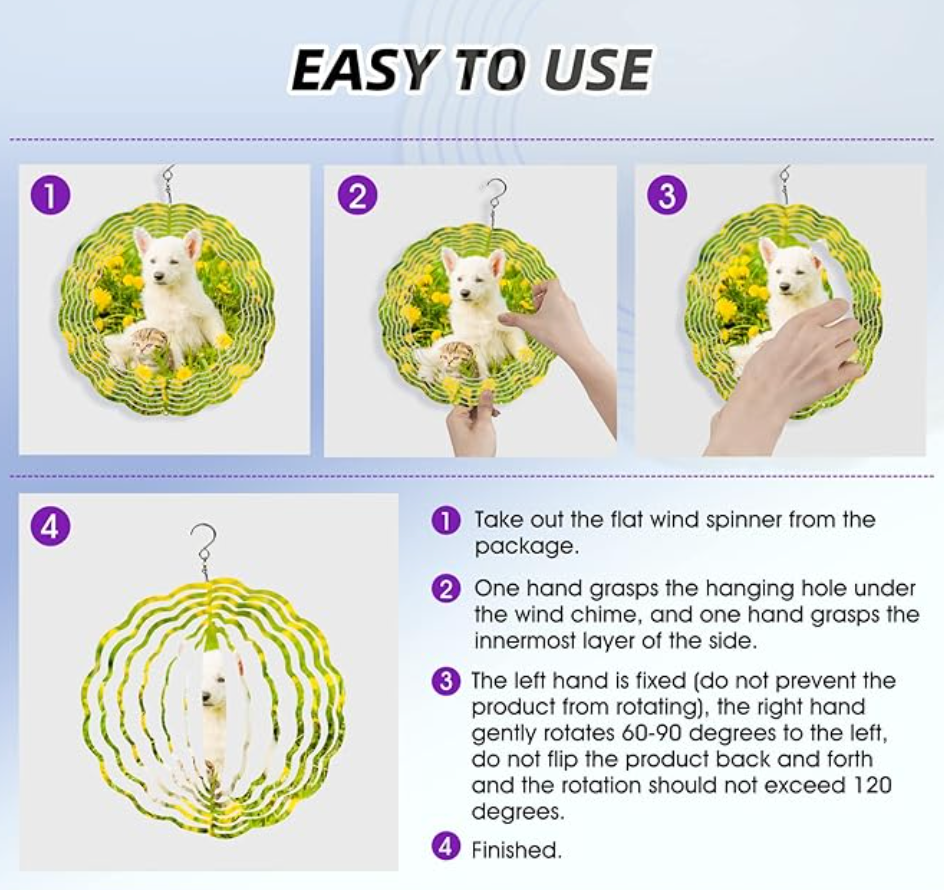 EASY TO USE

1

2

3

4

1 Take out the flat wind spinner from the package.

2 One hand grasps the hanging hole under the wind chime, and one hand grasps the innermost layer of the side.

3 The left hand is fixed (do not prevent the product from rotating), the right hand gently rotates 60-90 degrees to the left, do not flip the product back and forth and the rotation should not exceed 120 degrees.

4 Finished.